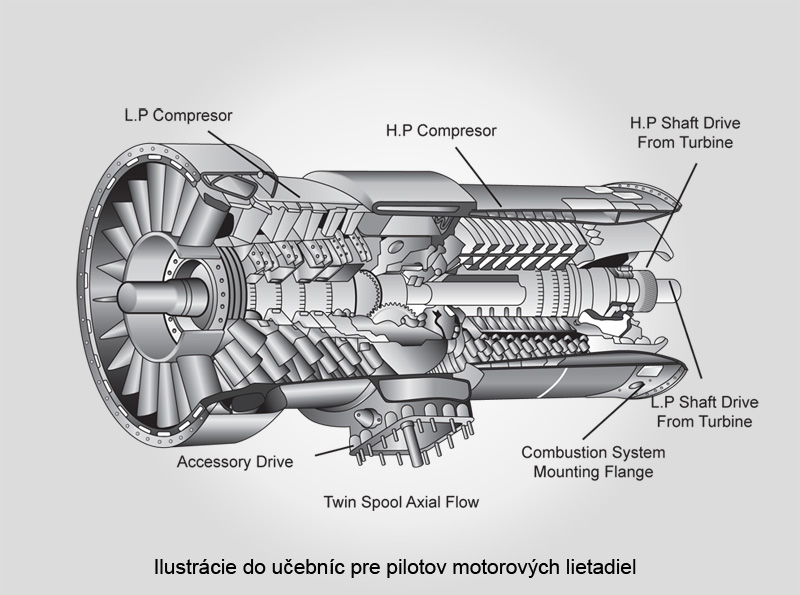 L.P Compresor

H.P Compresor

H.P Shaft Drive From Turbine

L.P Shaft Drive From Turbine

Accessory Drive

Combustion System Mounting Flange

Twin Spool Axial Flow

Ilustrácie do učebníc pre pilotov motorových lietadiel