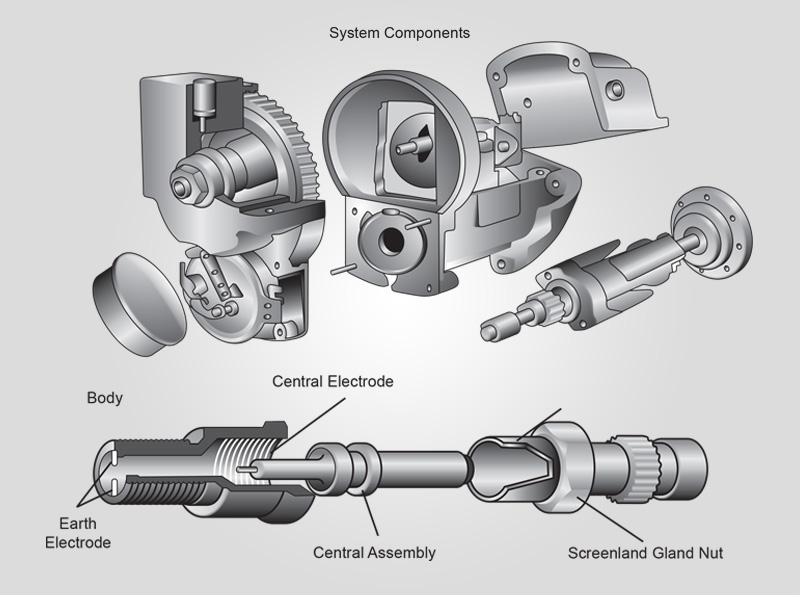 System Components

Body

Central Electrode

Earth Electrode

Central Assembly

Screenland Gland Nut